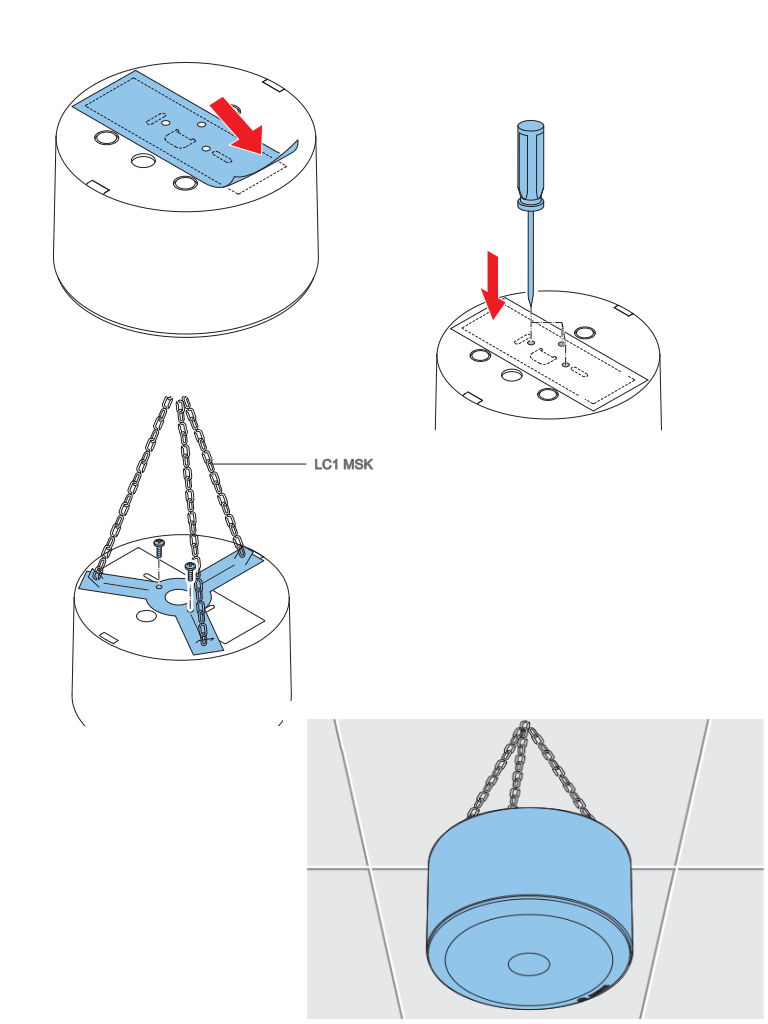 LC1 MSK