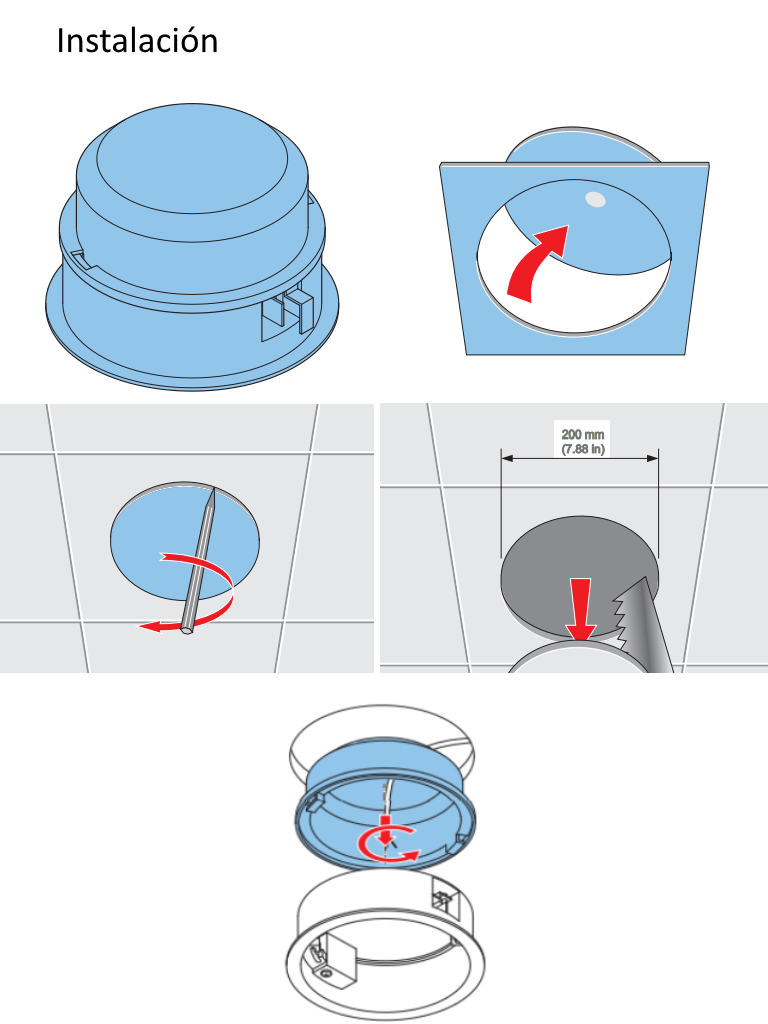 Instalación

200 mm
(7.88 in)