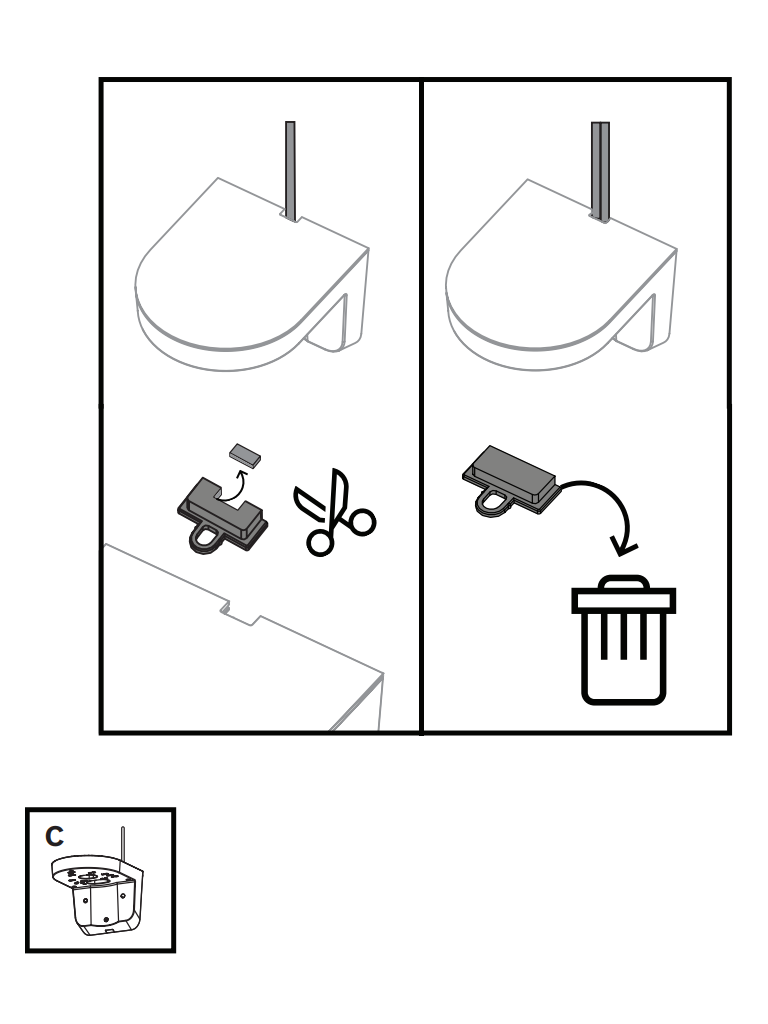 C