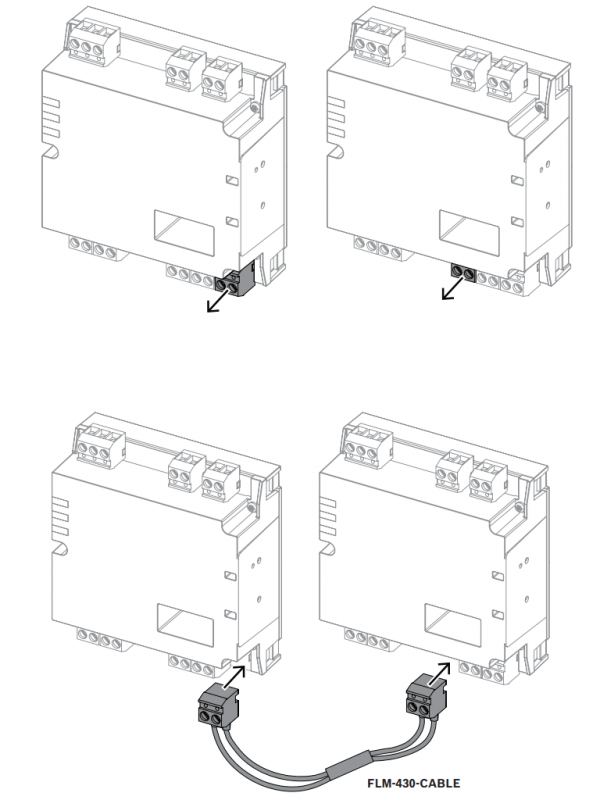 FLM-430-CABLE