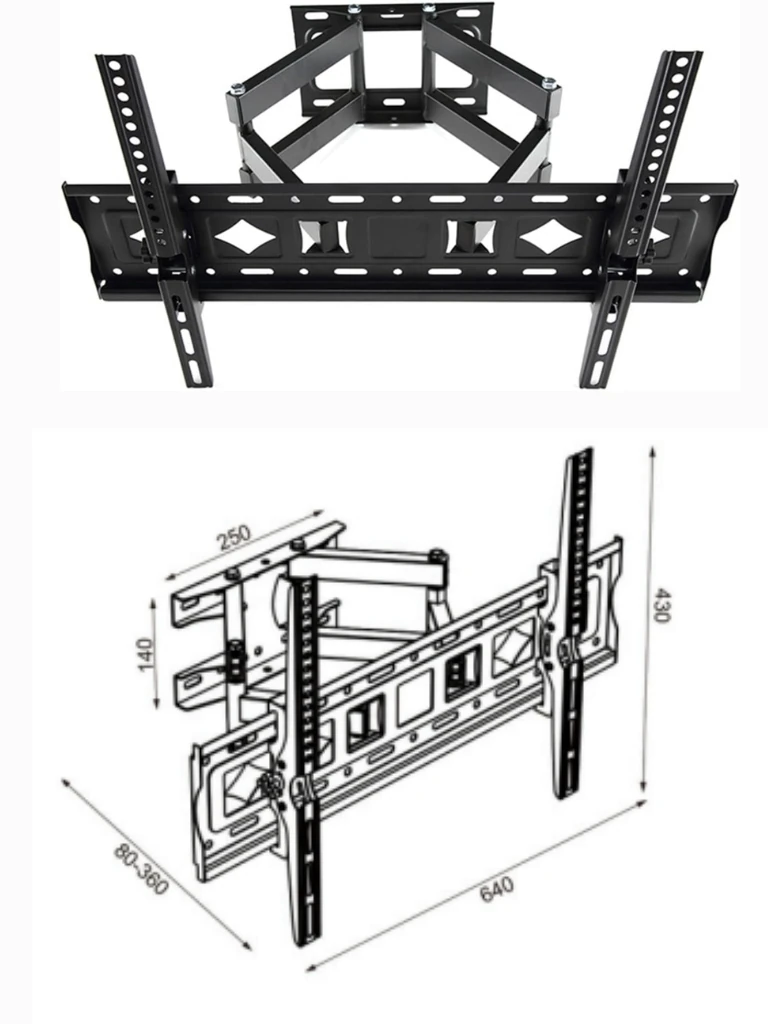 250
140
430
80-360
640