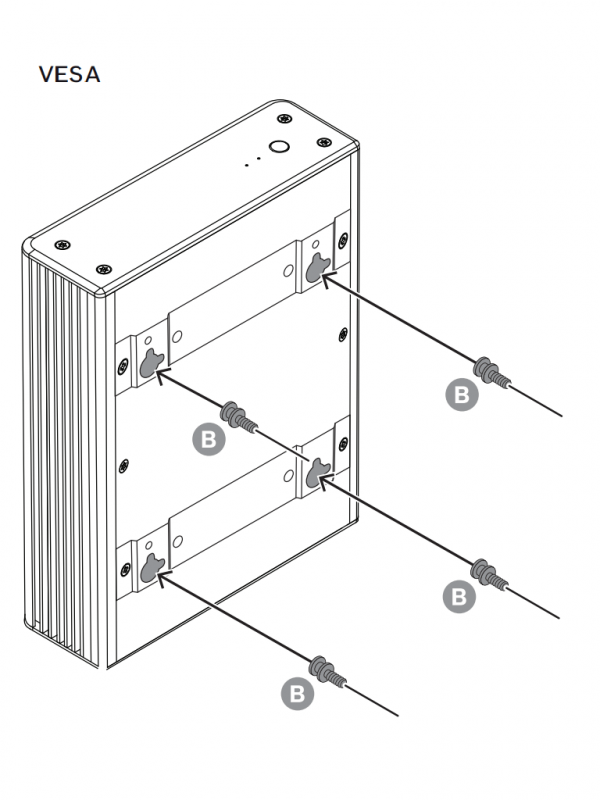 VESA

B

B

B

B