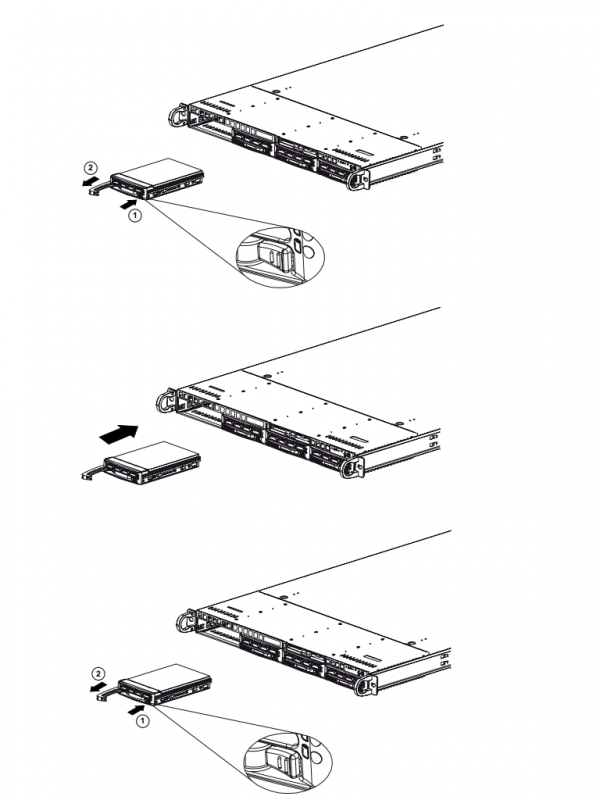 2
1
2
1