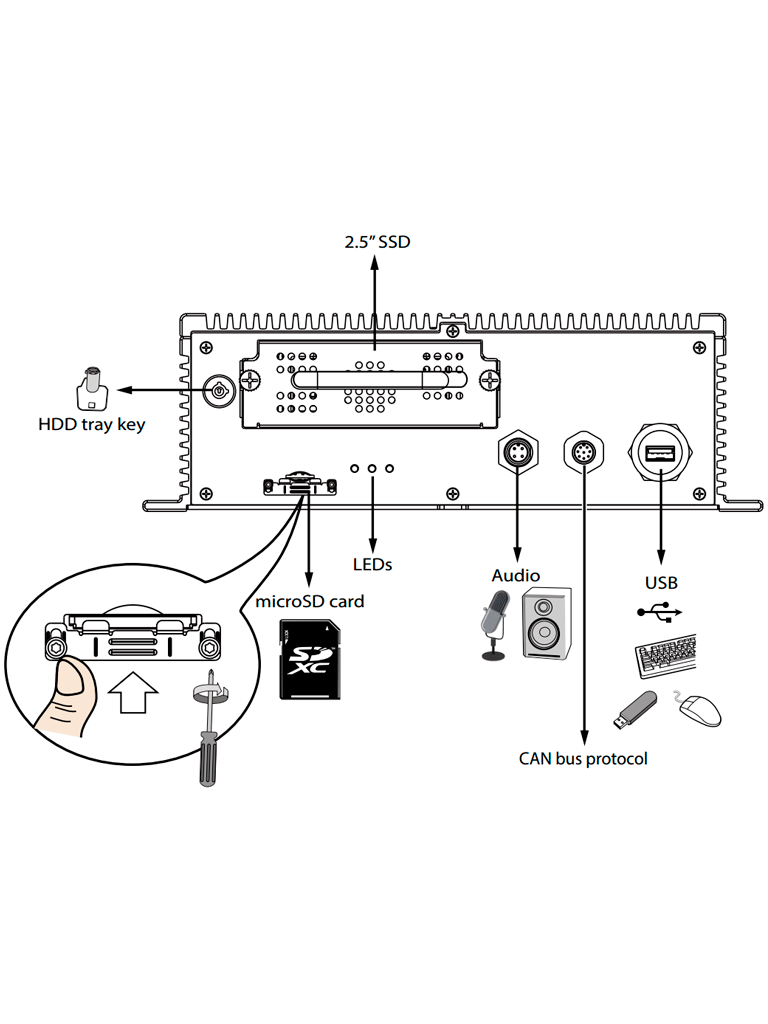 2.5" SSD

HDD tray key

LEDs

microSD card

SD XC

Audio

USB

CAN bus protocol