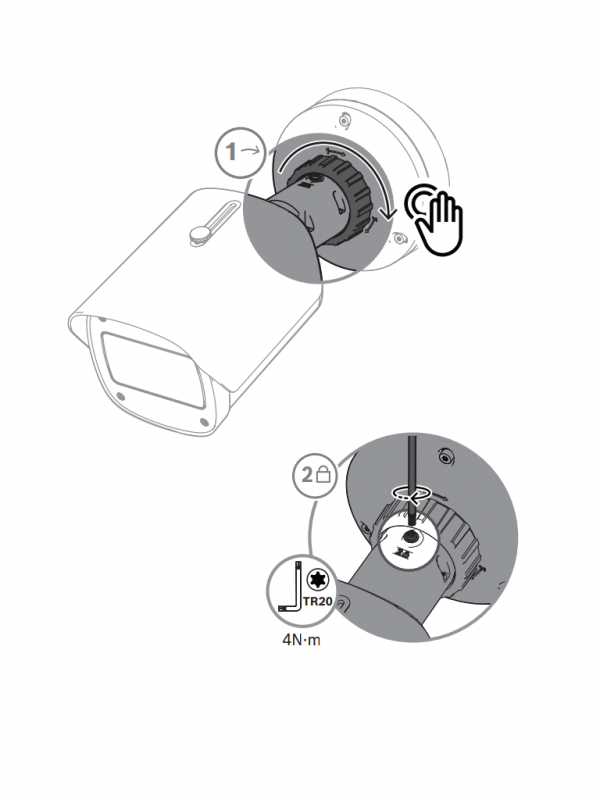 1

2

TR20

4N·m