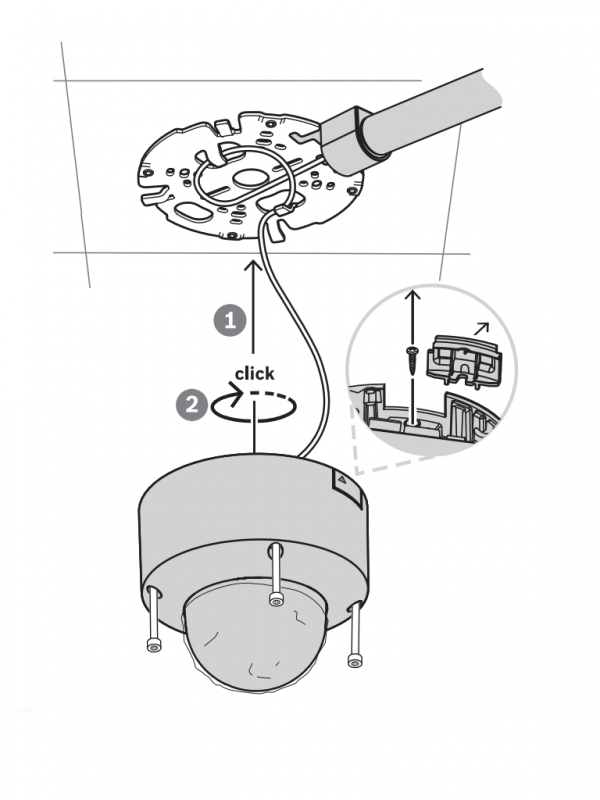 1
click
2