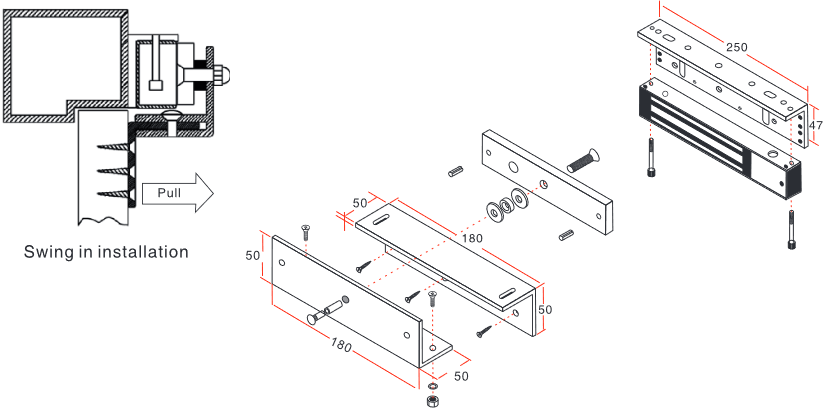 Pull

Swing in installation

50

180

50

50

180

50

250

47