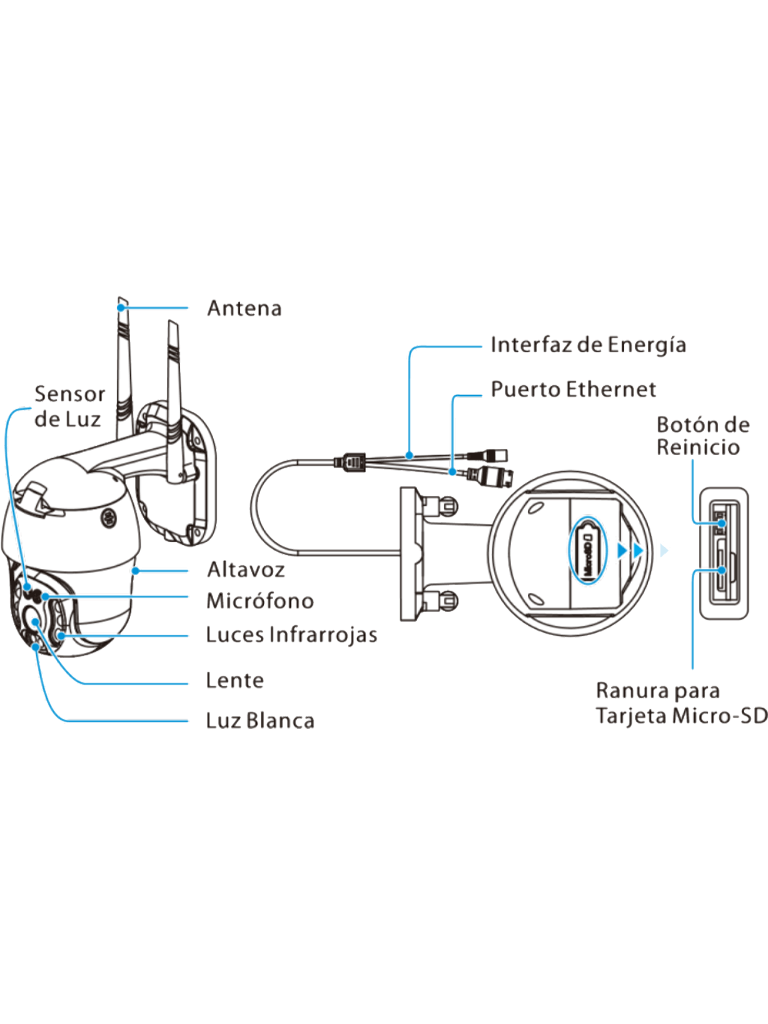 Antena

Sensor de Luz

Altavoz

Micrófono

Luces Infrarrojas

Lente

Luz Blanca

Interfaz de Energía

Puerto Ethernet

Botón de Reinicio

MicroSD

Ranura para Tarjeta Micro-SD