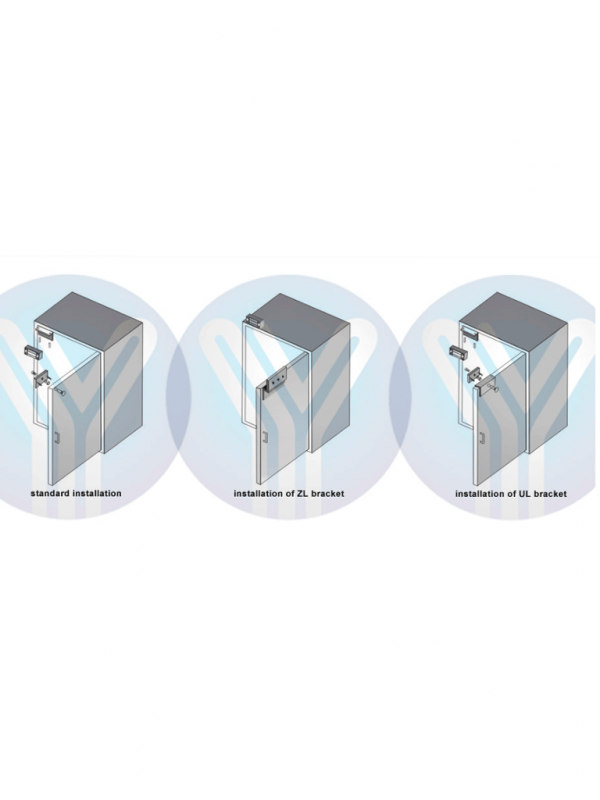 standard installation

installation of ZL bracket

installation of UL bracket