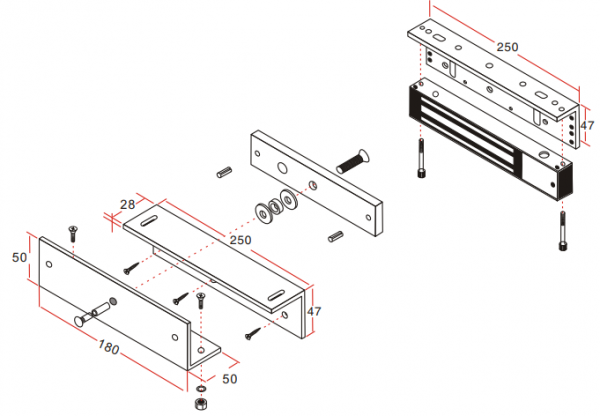 250
47
28
250
50
47
180
50