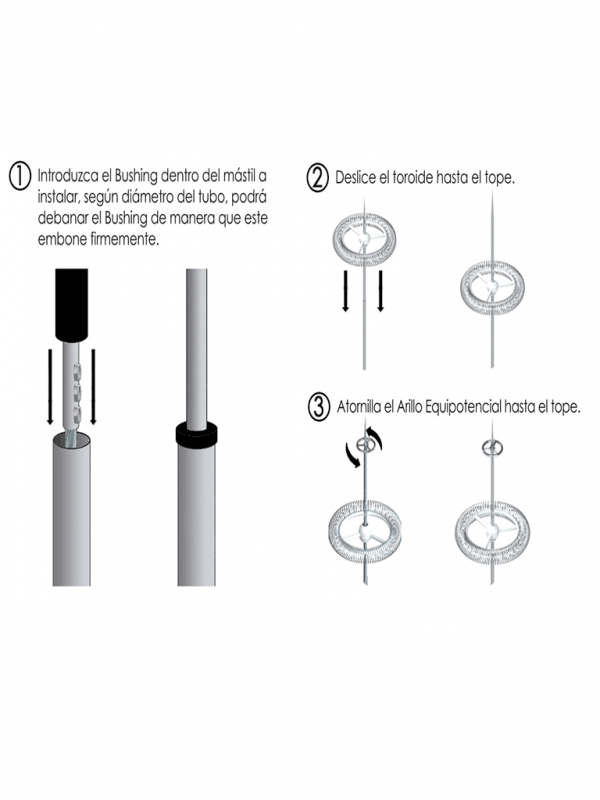 1 Introduzca el Bushing dentro del mástil a instalar, según diámetro del tubo, podrá debanar el Bushing de manera que este embone firmemente.

2 Deslice el toroide hasta el tope.

3 Atornilla el Arillo Equipotencial hasta el tope.