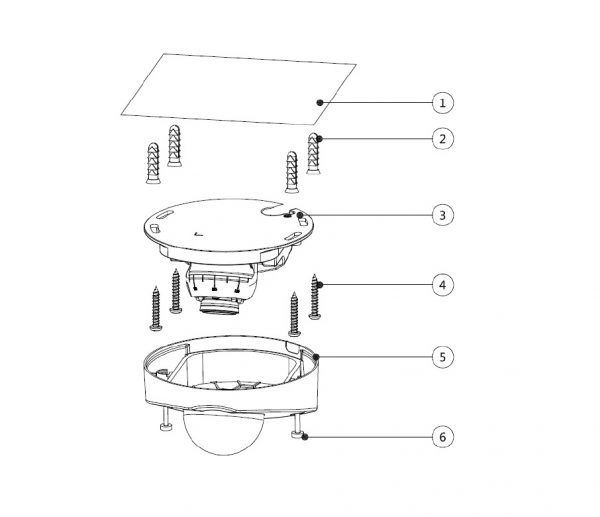 1
2
3
4
5
6