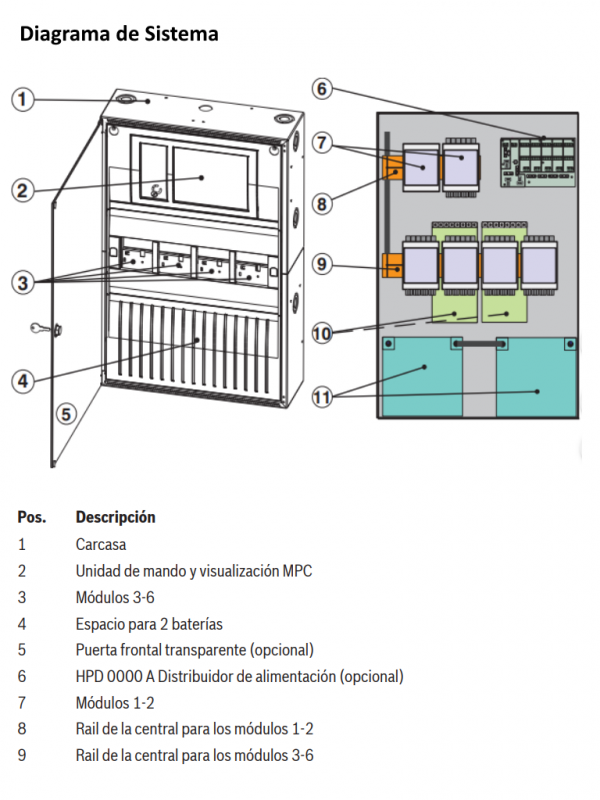 Diagrama de Sistema

1
2
3
4
5
6
7
8
9
10
11

| Pos. | Descripción |
|---|---|
| 1 | Carcasa |
| 2 | Unidad de mando y visualización MPC |
| 3 | Módulos 3-6 |
| 4 | Espacio para 2 baterías |
| 5 | Puerta frontal transparente (opcional) |
| 6 | HPD 0000 A Distribuidor de alimentación (opcional) |
| 7 | Módulos 1-2 |
| 8 | Rail de la central para los módulos 1-2 |
| 9 | Rail de la central para los módulos 3-6 |