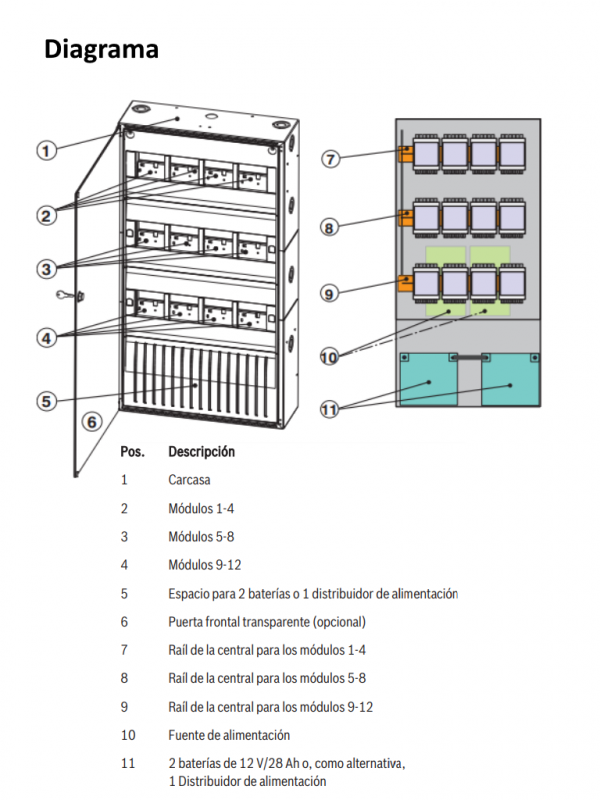 Diagrama

1
2
3
4
5
6

7
8
9
10
11

| Pos. | Descripción |
|---|---|
| 1 | Carcasa |
| 2 | Módulos 1-4 |
| 3 | Módulos 5-8 |
| 4 | Módulos 9-12 |
| 5 | Espacio para 2 baterías o 1 distribuidor de alimentación |
| 6 | Puerta frontal transparente (opcional) |
| 7 | Raíl de la central para los módulos 1-4 |
| 8 | Raíl de la central para los módulos 5-8 |
| 9 | Raíl de la central para los módulos 9-12 |
| 10 | Fuente de alimentación |
| 11 | 2 baterías de 12 V/28 Ah o, como alternativa, 1 Distribuidor de alimentación |