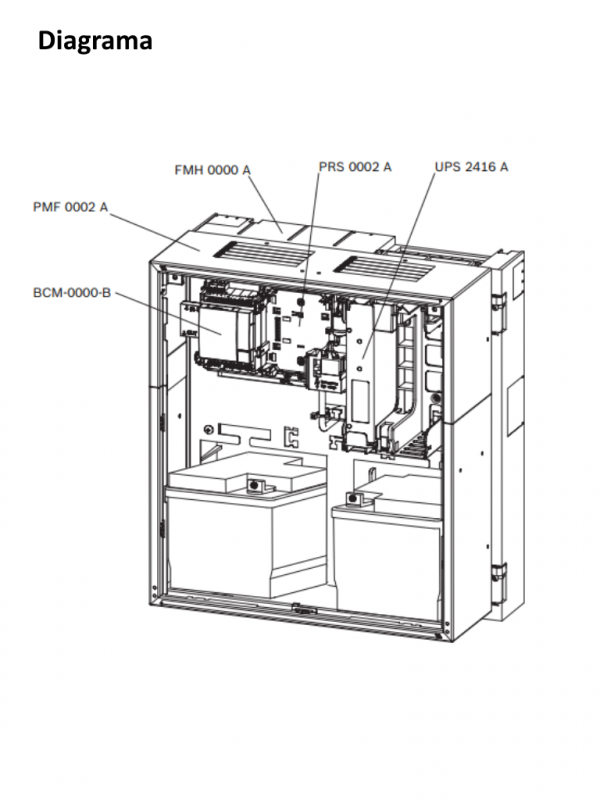 Diagrama

FMH 0000 A
PRS 0002 A
UPS 2416 A
PMF 0002 A
BCM-0000-B