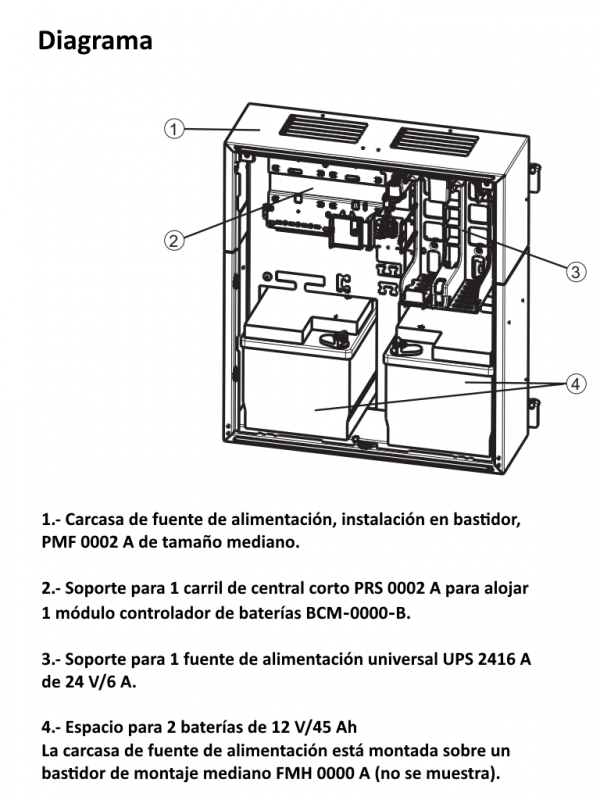 Diagrama

1
2
3
4

1.- Carcasa de fuente de alimentación, instalación en bastidor, PMF 0002 A de tamaño mediano.

2.- Soporte para 1 carril de central corto PRS 0002 A para alojar 1 módulo controlador de baterías BCM-0000-B.

3.- Soporte para 1 fuente de alimentación universal UPS 2416 A de 24 V/6 A.

4.- Espacio para 2 baterías de 12 V/45 Ah
La carcasa de fuente de alimentación está montada sobre un bastidor de montaje mediano FMH 0000 A (no se muestra).