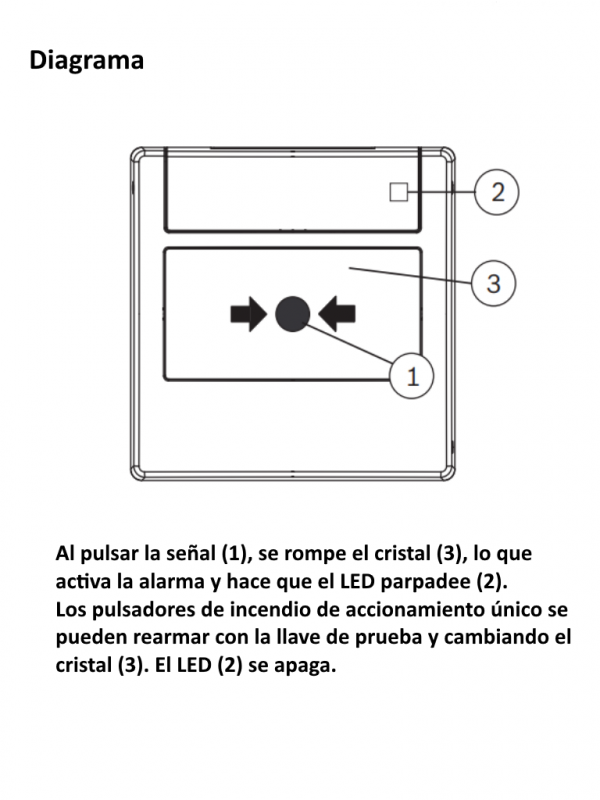 Diagrama

2

3

1

Al pulsar la señal (1), se rompe el cristal (3), lo que activa la alarma y hace que el LED parpadee (2).
Los pulsadores de incendio de accionamiento único se pueden rearmar con la llave de prueba y cambiando el cristal (3). El LED (2) se apaga.