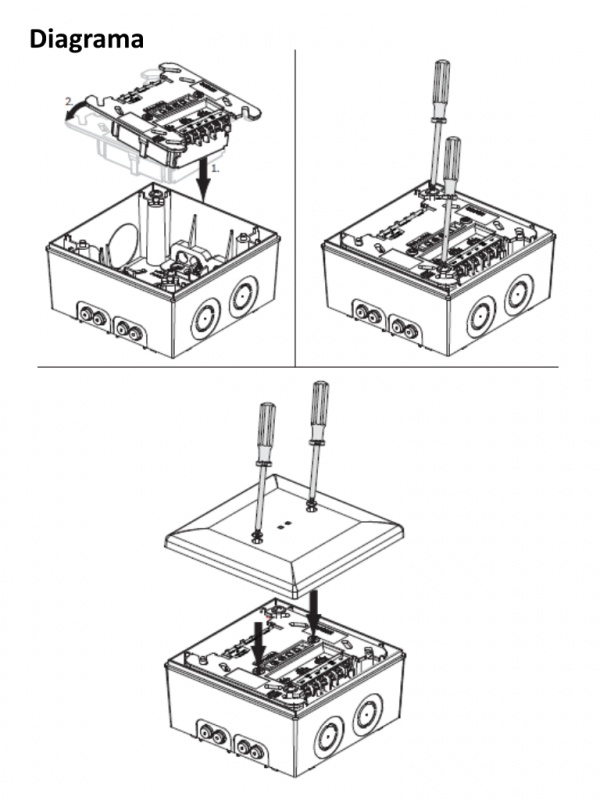 Diagrama

2.

1.