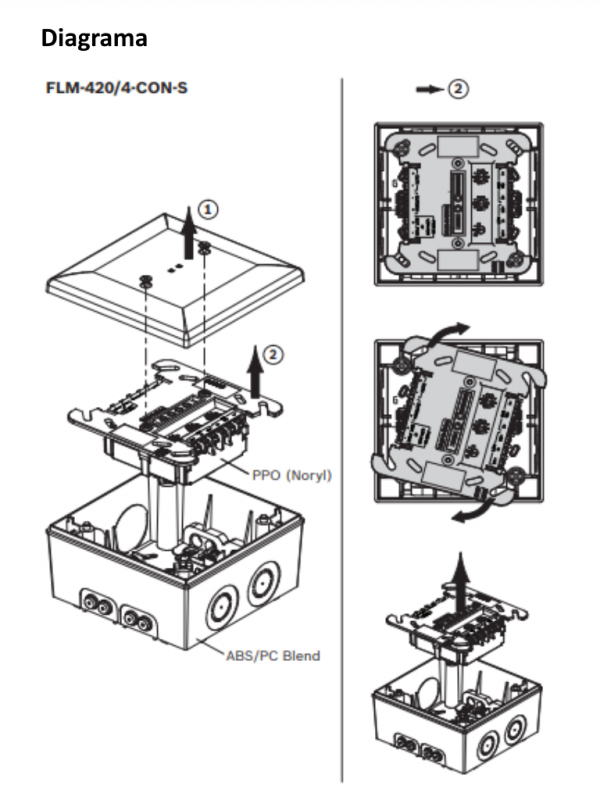 Diagrama

FLM-420/4-CON-S

1

2

PPO (Noryl)

ABS/PC Blend

2