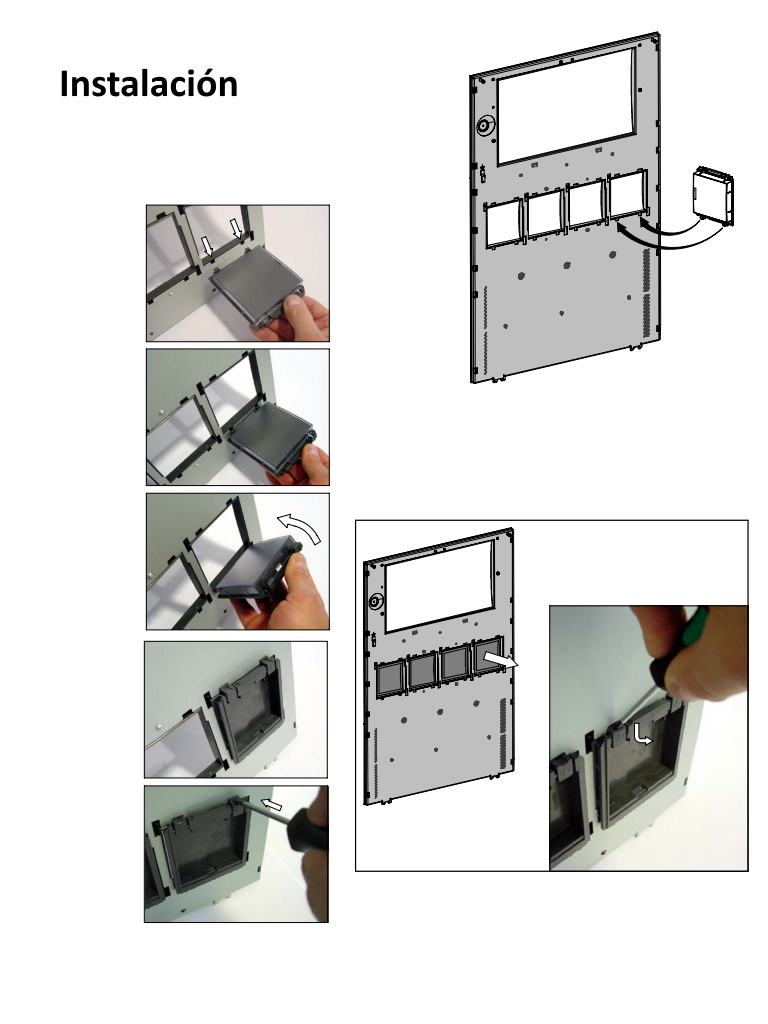 Instalación