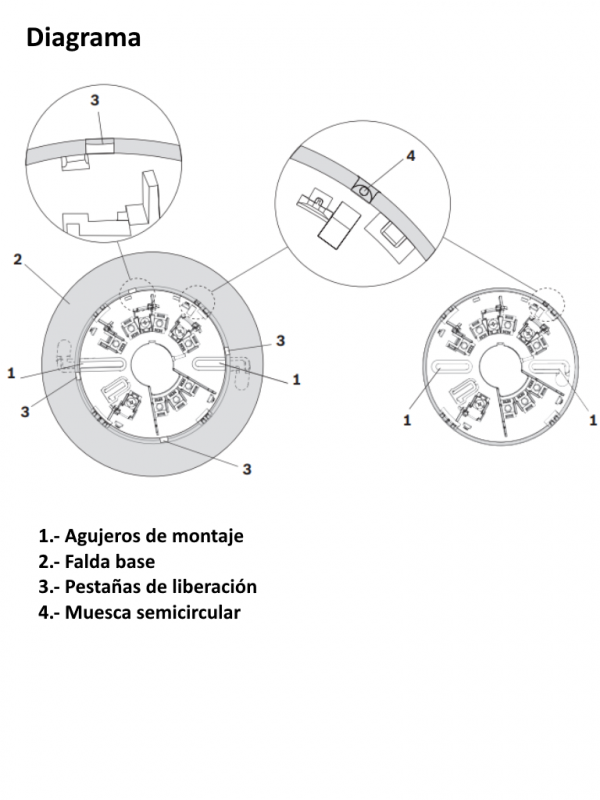 Diagrama

3

4

2

3

1

1

3

3

1

1

1.- Agujeros de montaje
2.- Falda base
3.- Pestañas de liberación
4.- Muesca semicircular