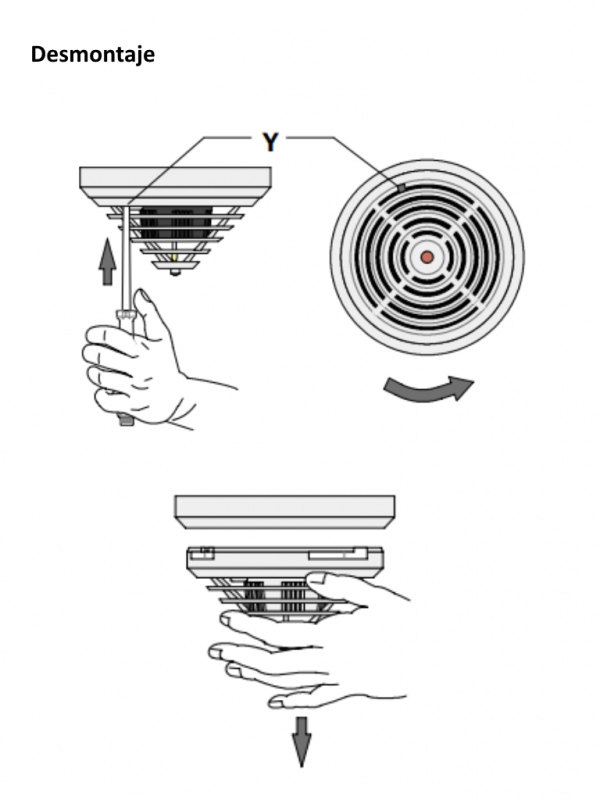 Desmontaje

Y