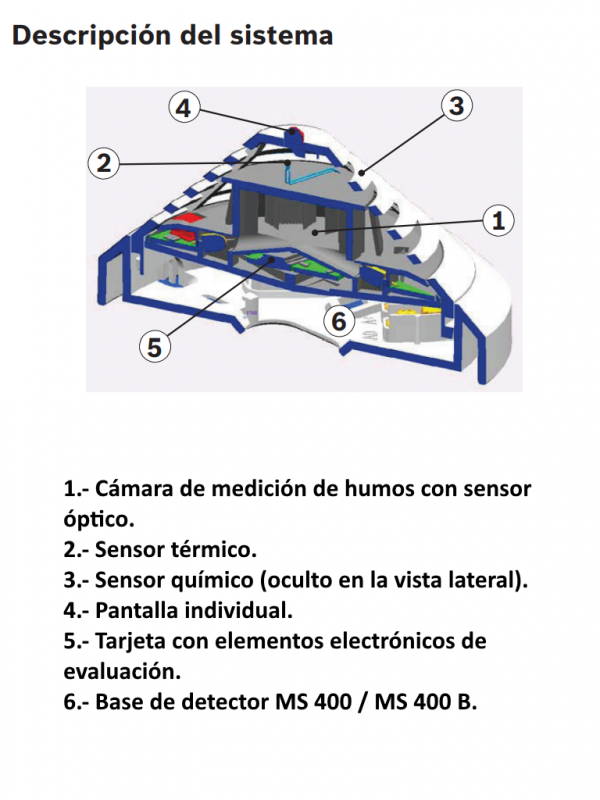 Descripción del sistema

4
3
2
1
5
6

1.- Cámara de medición de humos con sensor óptico.
2.- Sensor térmico.
3.- Sensor químico (oculto en la vista lateral).
4.- Pantalla individual.
5.- Tarjeta con elementos electrónicos de evaluación.
6.- Base de detector MS 400 / MS 400 B.