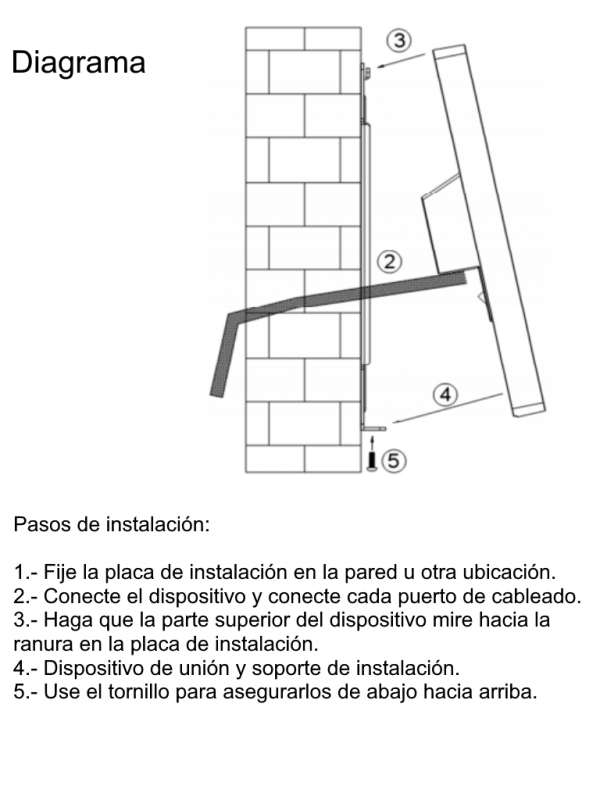 Diagrama

3

2

4

5

Pasos de instalación:

1.- Fije la placa de instalación en la pared u otra ubicación.
2.- Conecte el dispositivo y conecte cada puerto de cableado.
3.- Haga que la parte superior del dispositivo mire hacia la ranura en la placa de instalación.
4.- Dispositivo de unión y soporte de instalación.
5.- Use el tornillo para asegurarlos de abajo hacia arriba.