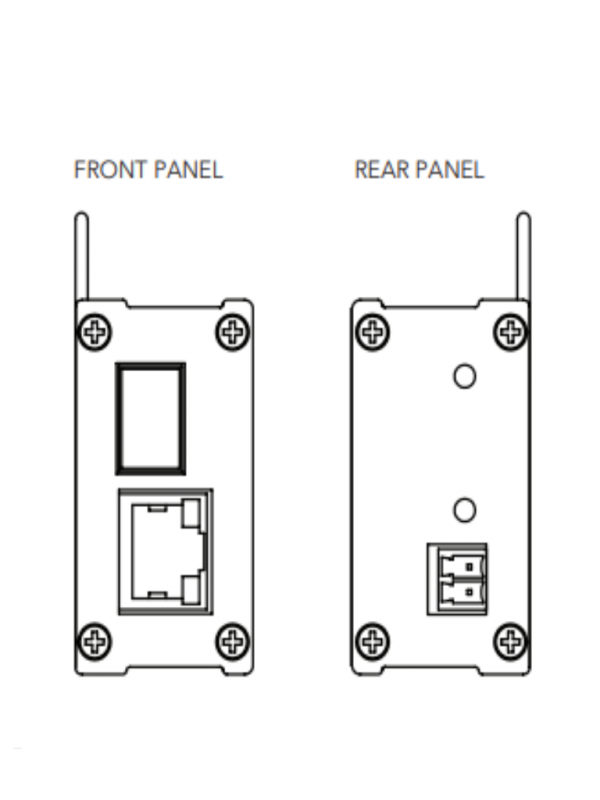 FRONT PANEL

REAR PANEL