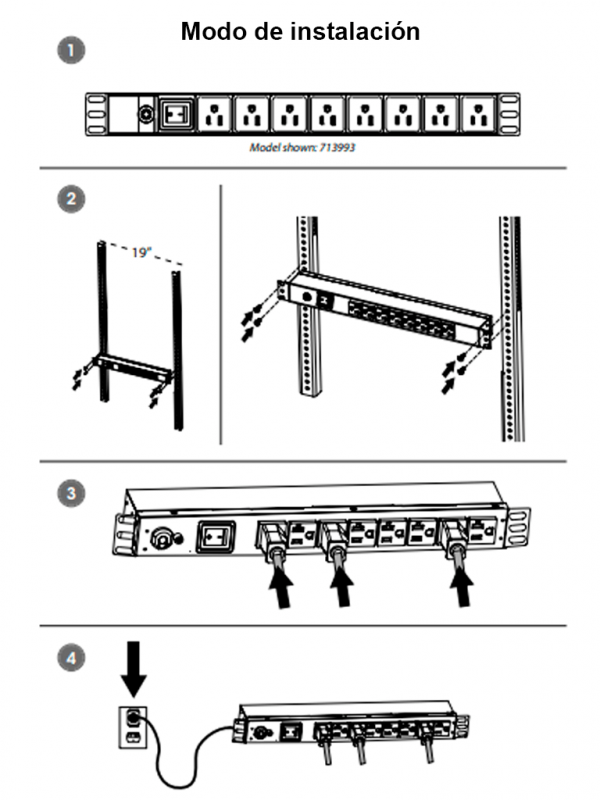 Modo de instalación

1

Model shown: 713993

2

19"

3

4