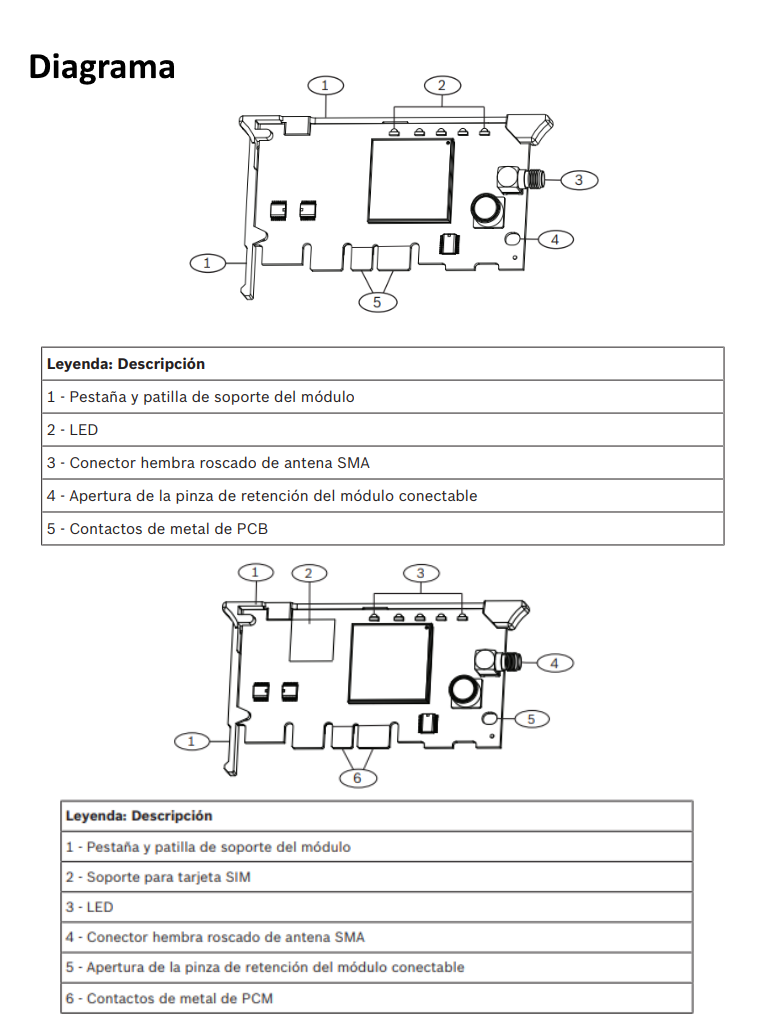 Diagrama

1 2 3 4 1 5

| Leyenda: Descripción |
|---|
| 1 - Pestaña y patilla de soporte del módulo |
| 2 - LED |
| 3 - Conector hembra roscado de antena SMA |
| 4 - Apertura de la pinza de retención del módulo conectable |
| 5 - Contactos de metal de PCB |

1 2 3 4 5 1 6

| Leyenda: Descripción |
|---|
| 1 - Pestaña y patilla de soporte del módulo |
| 2 - Soporte para tarjeta SIM |
| 3 - LED |
| 4 - Conector hembra roscado de antena SMA |
| 5 - Apertura de la pinza de retención del módulo conectable |
| 6 - Contactos de metal de PCM |