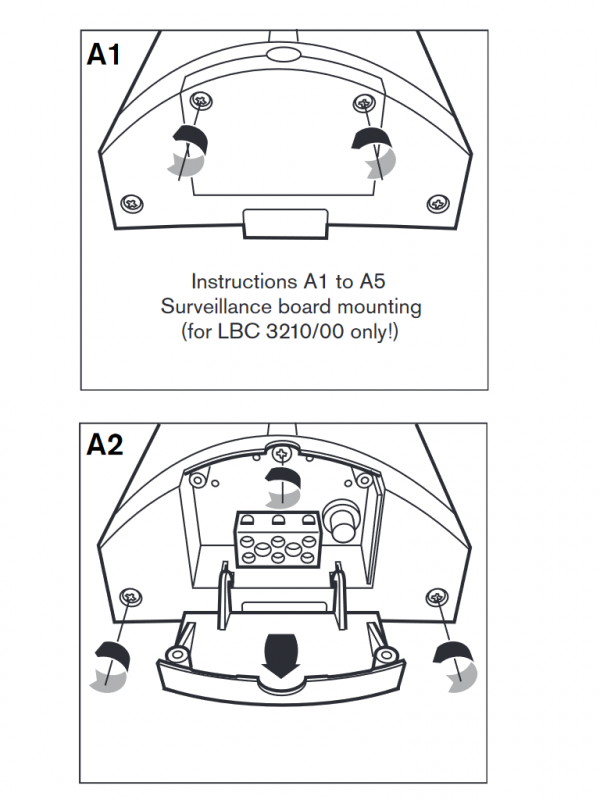 A1

Instructions A1 to A5
Surveillance board mounting
(for LBC 3210/00 only!)

A2