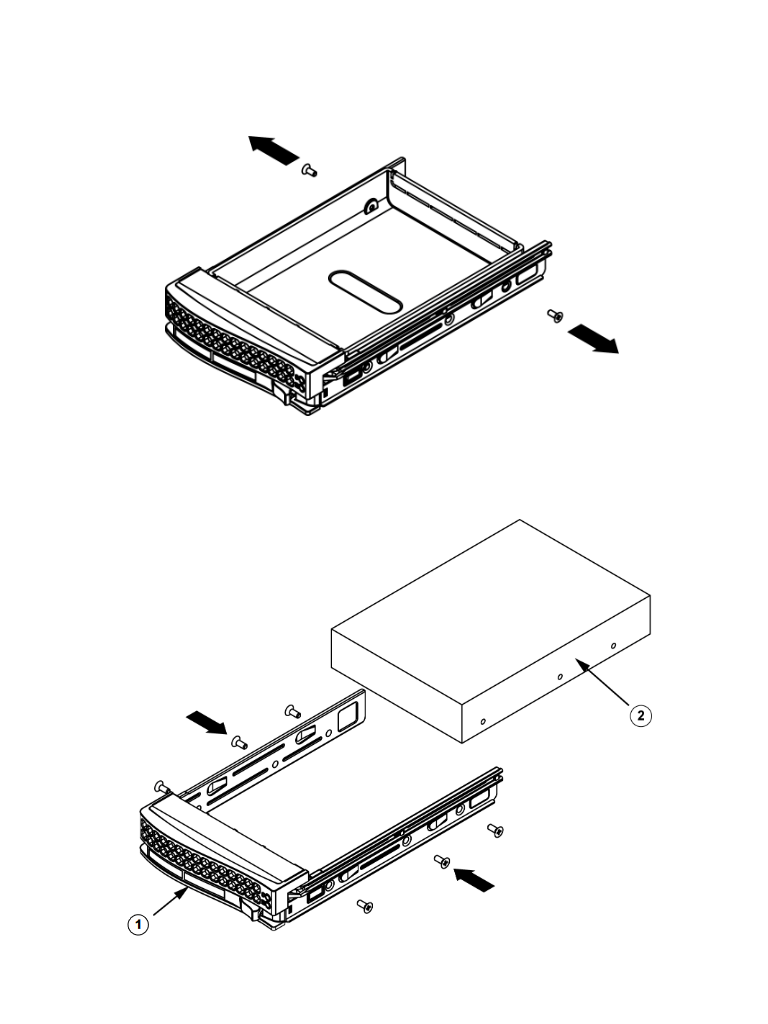 2

1