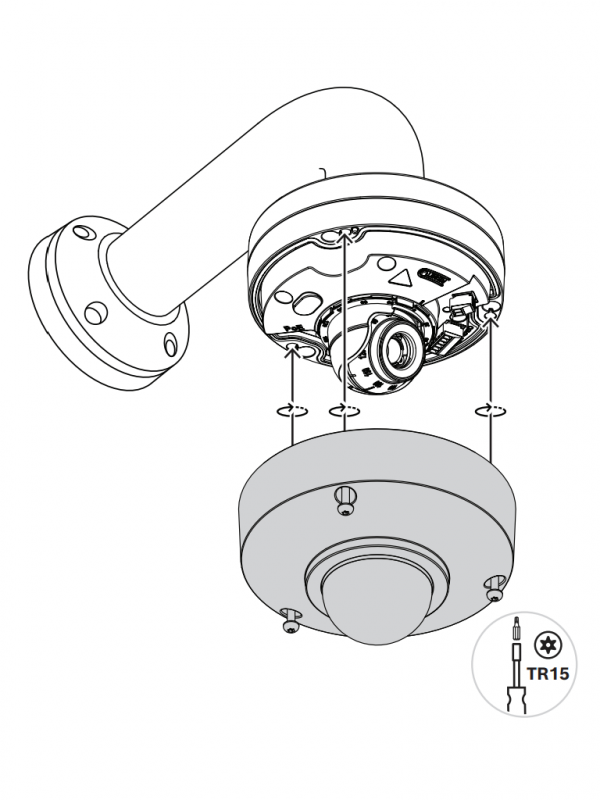 TR15