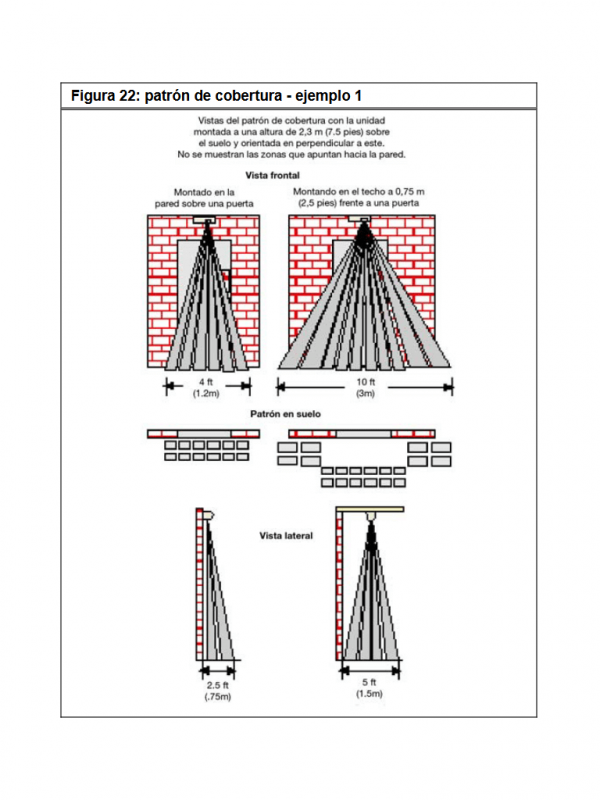 Figura 22: patrón de cobertura - ejemplo 1

Vistas del patrón de cobertura con la unidad montada a una altura de 2,3 m (7.5 pies) sobre el suelo y orientada en perpendicular a este. No se muestran las zonas que apuntan hacia la pared.

Vista frontal

Montado en la pared sobre una puerta

Montando en el techo a 0,75 m (2,5 pies) frente a una puerta

4 ft (1.2m)

10 ft (3m)

Patrón en suelo

Vista lateral

2.5 ft (.75m)

5 ft (1.5m)