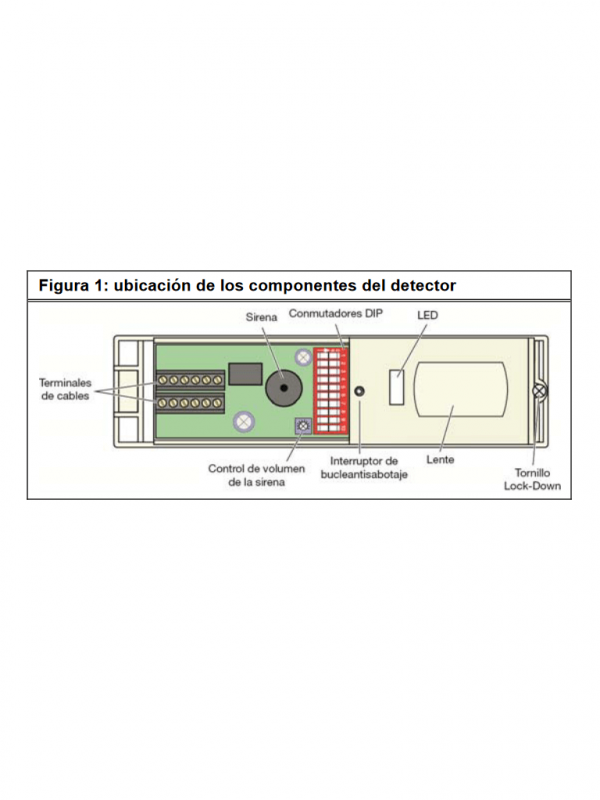 Figura 1: ubicación de los componentes del detector

Sirena

Conmutadores DIP

LED

Terminales de cables

Control de volumen de la sirena

Interruptor de bucleantisabotaje

Lente

Tornillo Lock-Down