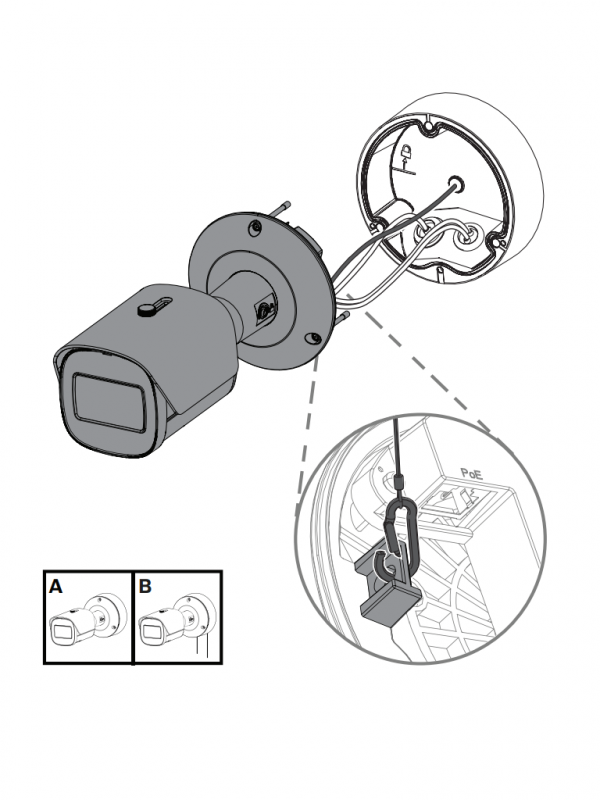 PoE

A

B