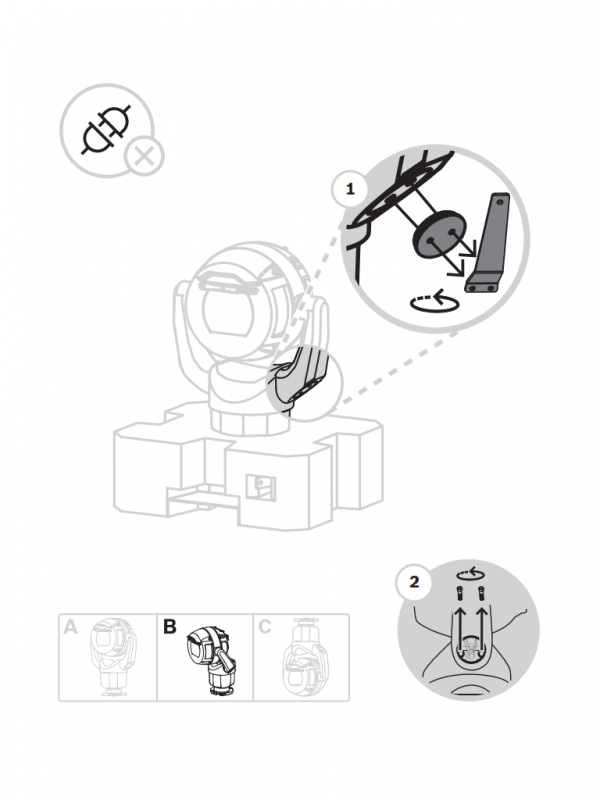 1

2

A

B

C