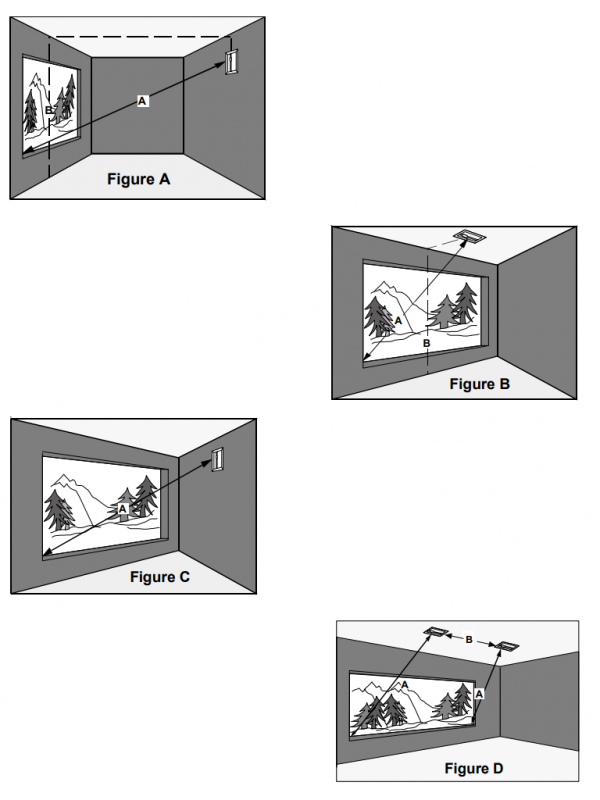 B
A
Figure A

A
B
Figure B

A
Figure C

B
A
A
Figure D