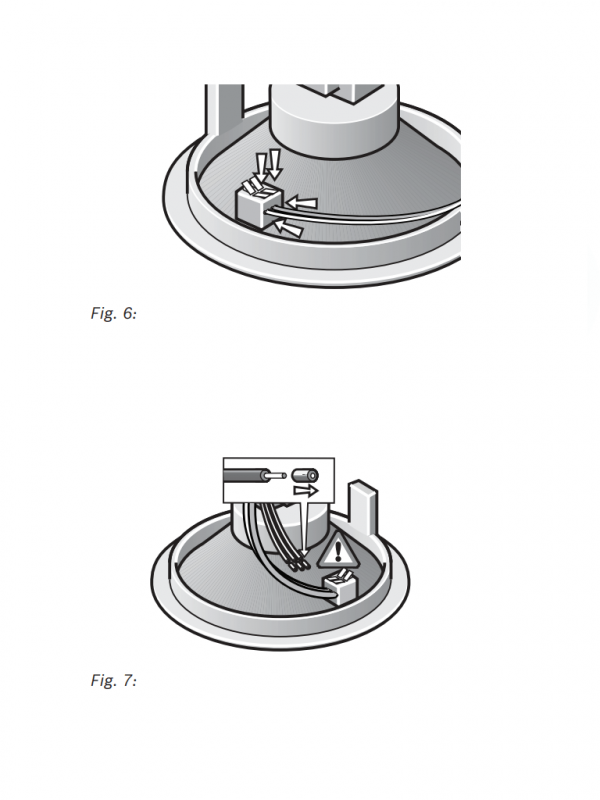 Fig. 6:

Fig. 7: