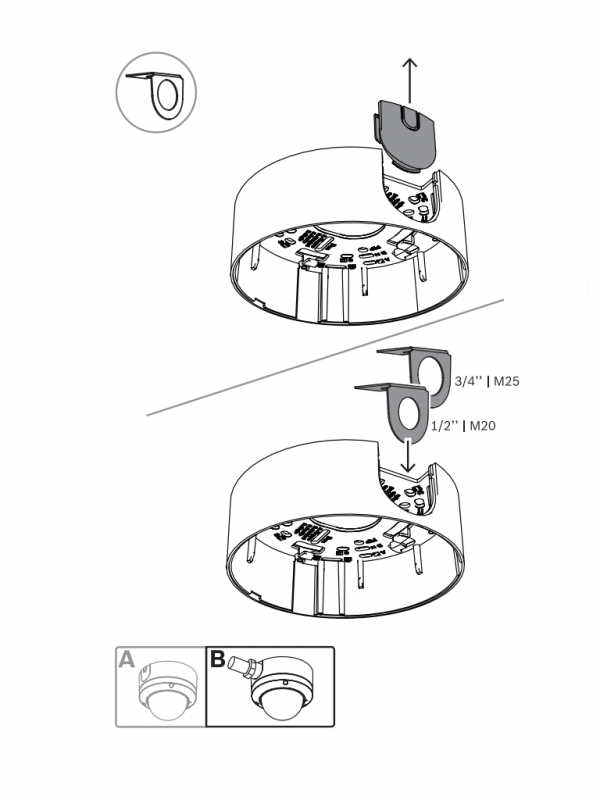 3/4'' | M25

1/2'' | M20

A

B