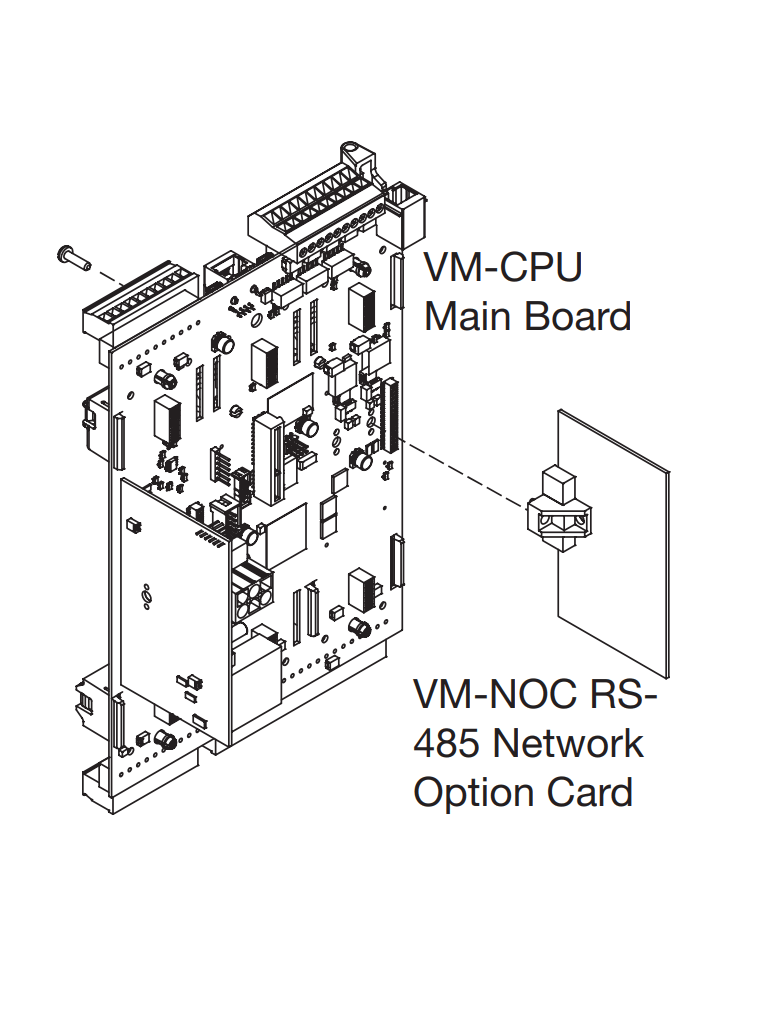 VM-CPU
Main Board

VM-NOC RS-485 Network Option Card