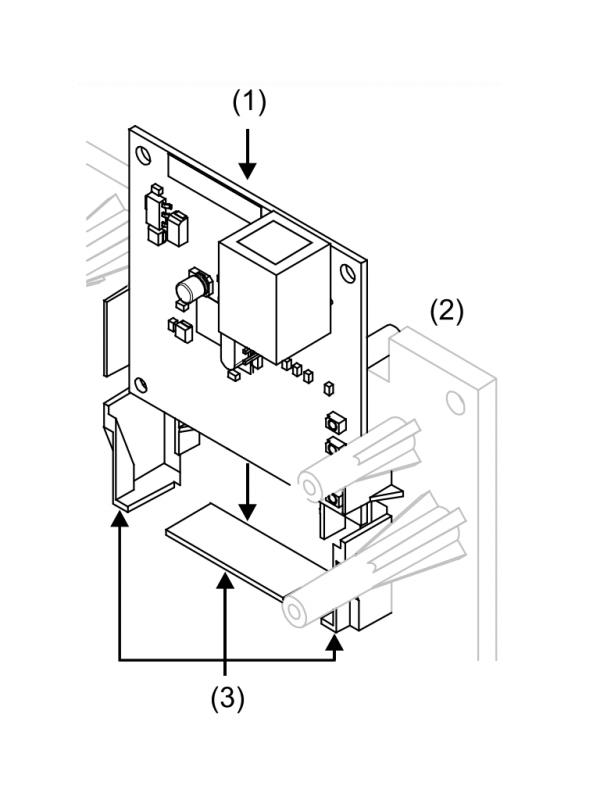 (1)

(2)

(3)