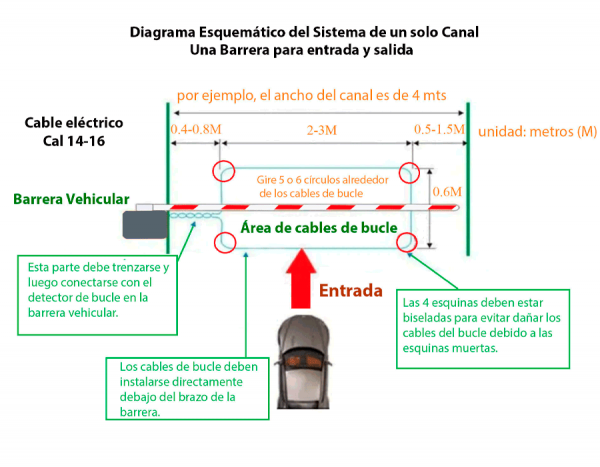 Diagrama Esquemático del Sistema de un solo Canal
Una Barrera para entrada y salida

por ejemplo, el ancho del canal es de 4 mts

Cable eléctrico
Cal 14-16

0.4-0.8M

2-3M

0.5-1.5M

unidad: metros (M)

Gire 5 o 6 círculos alrededor de los cables de bucle

0.6M

Barrera Vehicular

Área de cables de bucle

Esta parte debe trenzarse y luego conectarse con el detector de bucle en la barrera vehicular.

Entrada

Las 4 esquinas deben estar biseladas para evitar dañar los cables del bucle debido a las esquinas muertas.

Los cables de bucle deben instalarse directamente debajo del brazo de la barrera.