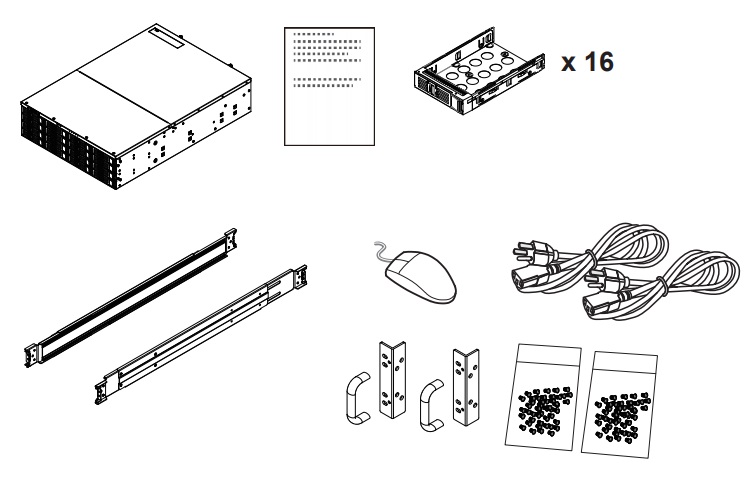 x 16