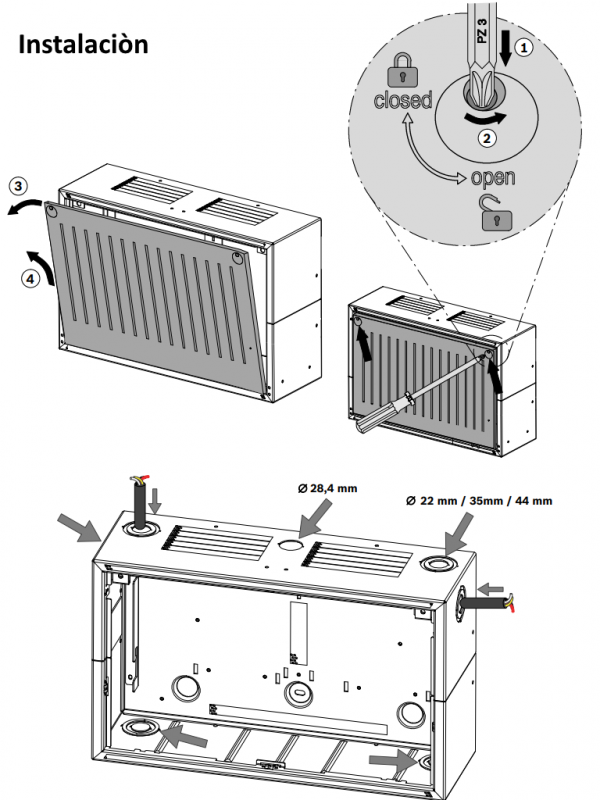 Instalaciòn

PZ 3
1
closed
2
open
3
4

Ø 28,4 mm
Ø 22 mm / 35mm / 44 mm