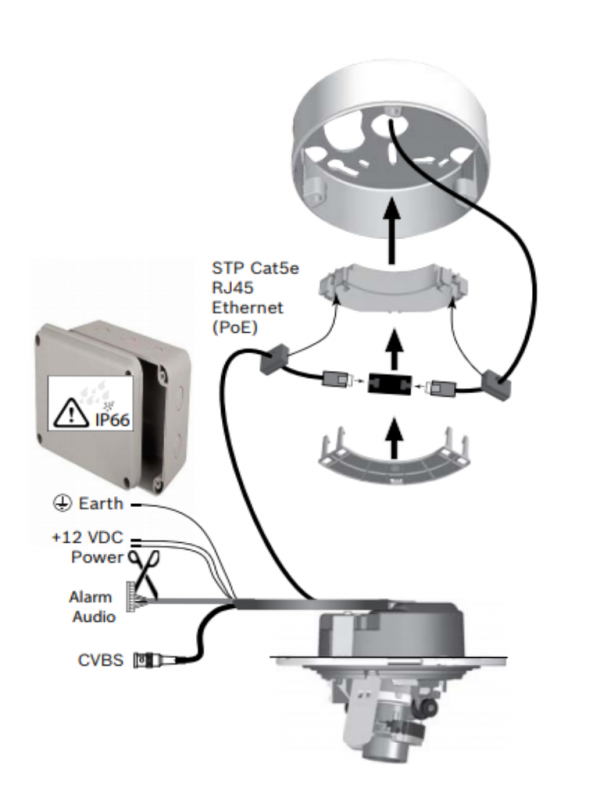 STP Cat5e
RJ45
Ethernet
(PoE)

IP66

Earth

+12 VDC
Power

Alarm
Audio

CVBS