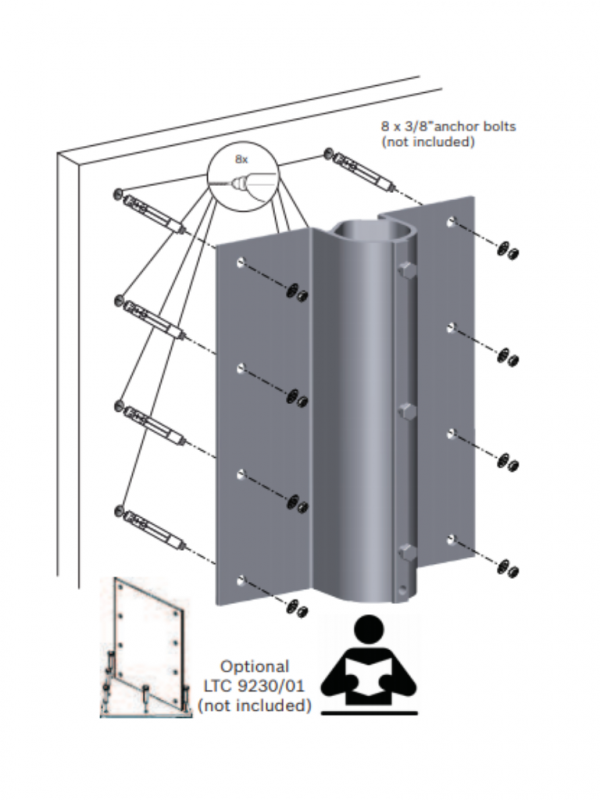 8 x 3/8"anchor bolts
(not included)

8x

Optional
LTC 9230/01
(not included)