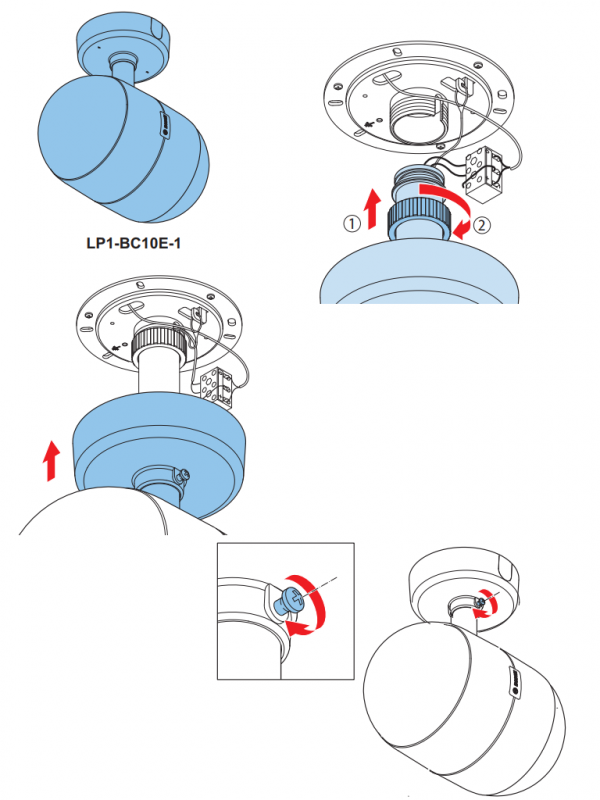 LP1-BC10E-1

①

②