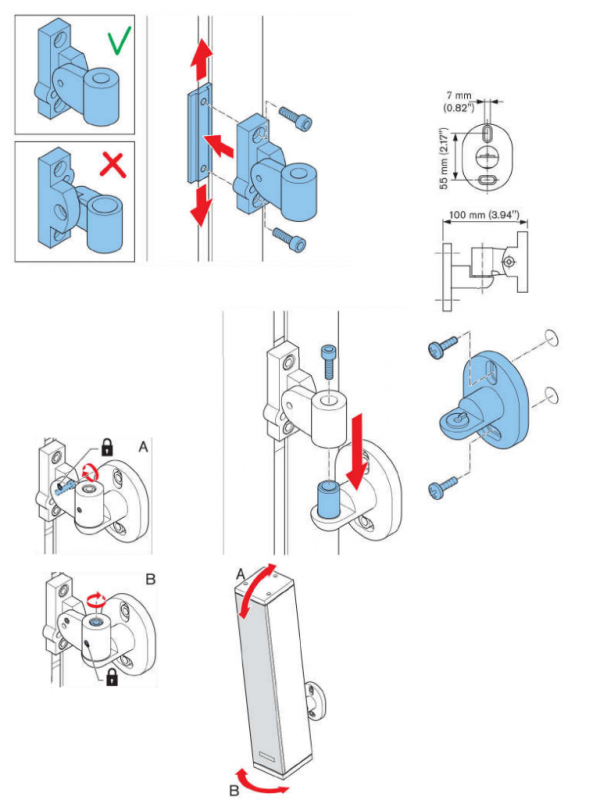 7 mm
(0.82")

55 mm (2.17")

100 mm (3.94")

A

B

A

B